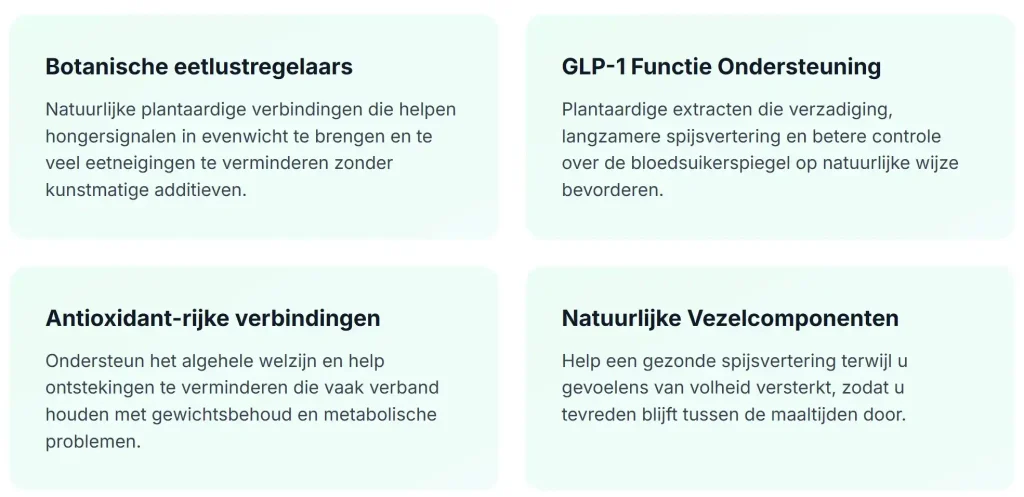 Botanische eetlustregelaars

Natuurlijke plantaardige verbindingen die helpen hongersignalen in evenwicht te brengen en te veel eetneigingen te verminderen zonder kunstmatige additieven.

GLP-1 Functie Ondersteuning

Plantaardige extracten die verzadiging, langzamere spijsvertering en betere controle over de bloedsuikerspiegel op natuurlijke wijze bevorderen.

Antioxidant-rijke verbindingen

Ondersteun het algehele welzijn en help ontstekingen te verminderen die vaak verband houden met gewichtsbehoud en metabolische problemen.

Natuurlijke Vezelcomponenten

Help een gezonde spijsvertering terwijl u gevoelens van volheid versterkt, zodat u tevreden blijft tussen de maaltijden door.